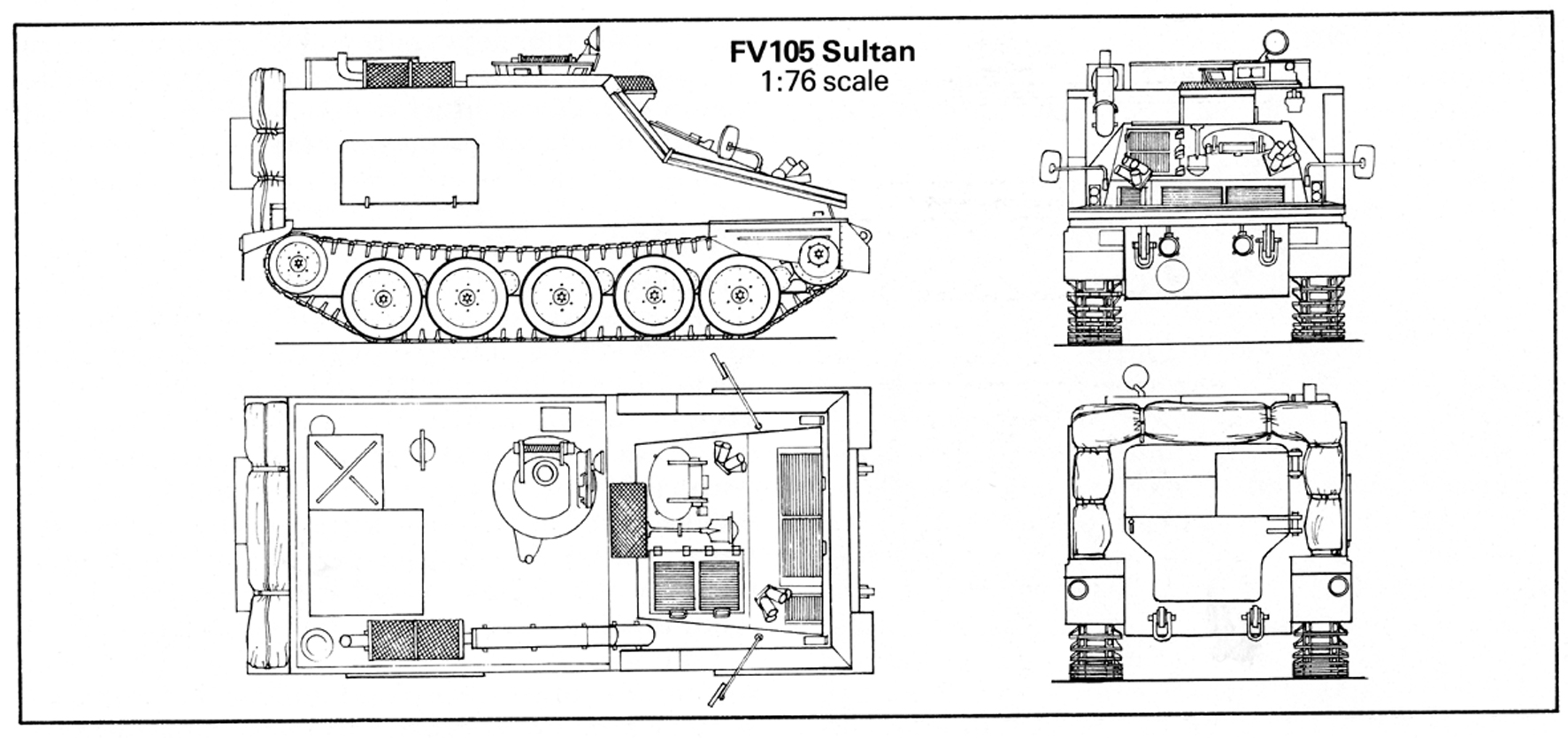 FV105 Sultan
1:76 scale